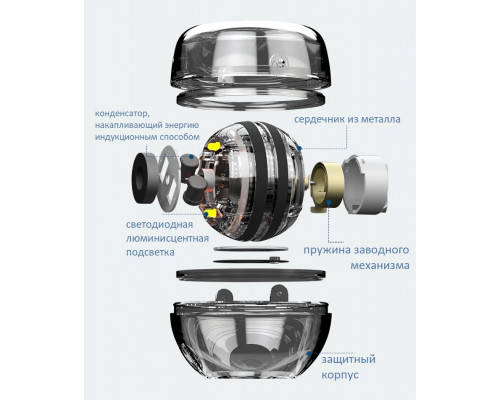 конденсатор, накапливающий энергию индукционным способом

сердечник из металла

светодиодная люминисцентная подсветка

пружина заводного механизма

защитный корпус