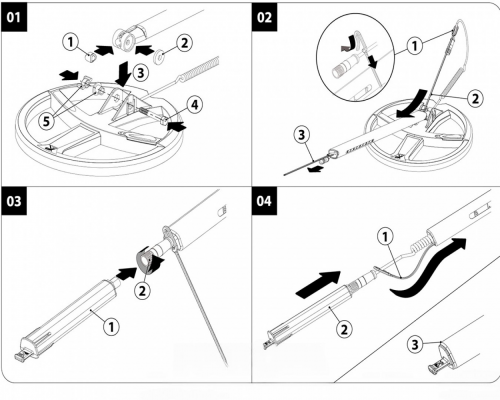 01
1
2
3
4
5

02
1
2
3

03
1
2

04
1
2
3